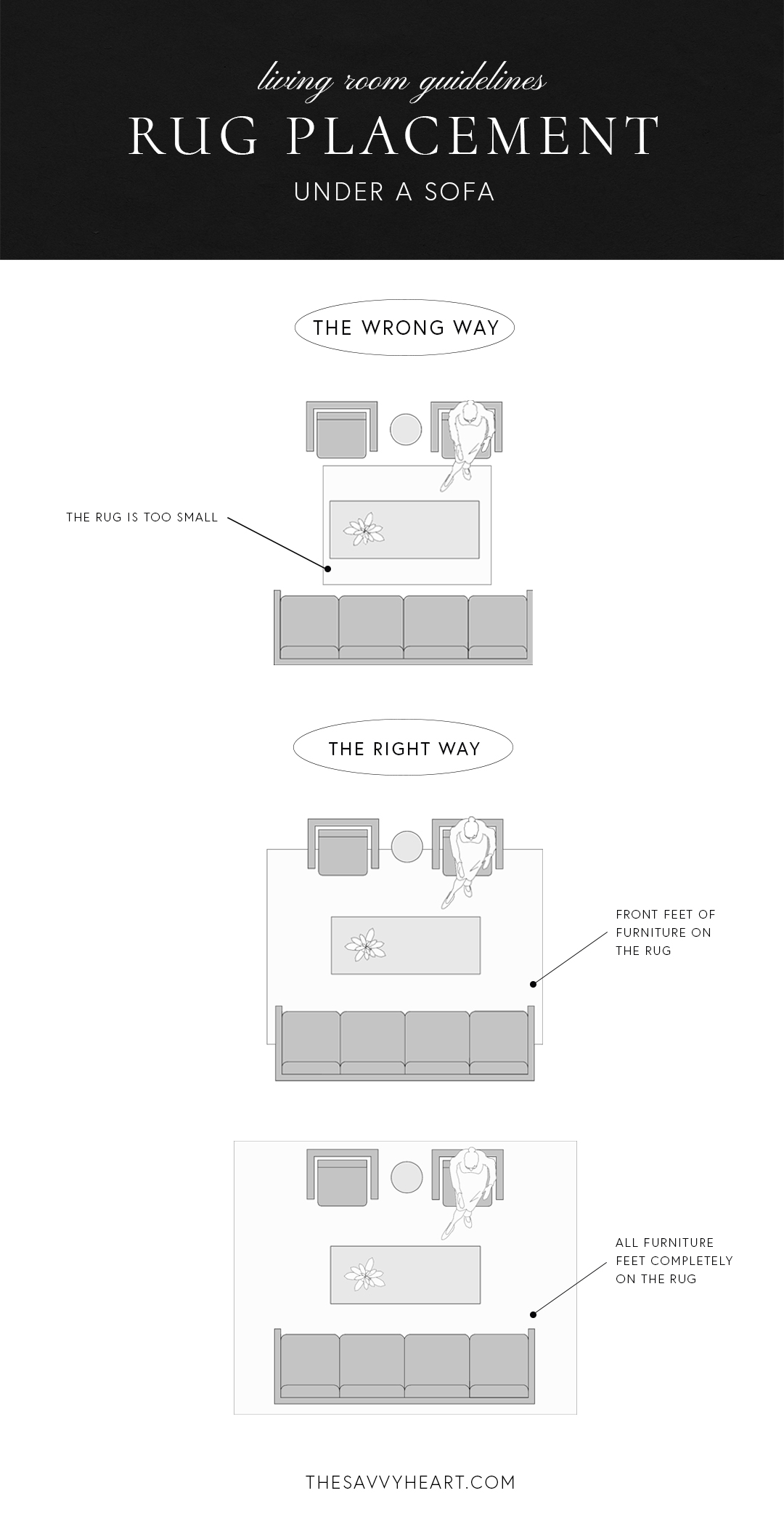 living room guidelines

RUG PLACEMENT

UNDER A SOFA

THE WRONG WAY

THE RUG IS TOO SMALL

THE RIGHT WAY

FRONT FEET OF FURNITURE ON THE RUG

ALL FURNITURE FEET COMPLETELY ON THE RUG

THESAVVYHEART.COM